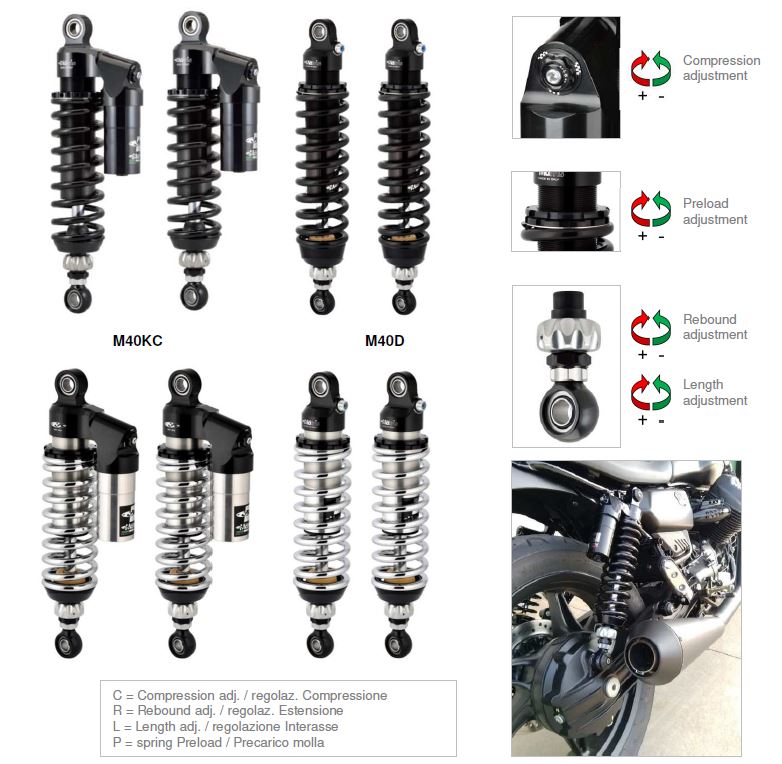 M40KC

M40D

C = Compression adj. / regolaz. Compressione
R = Rebound adj. / regolaz. Estensione
L = Length adj. / regolazione Interasse
P = spring Preload / Precarico molla

Compression adjustment
+ -

Preload adjustment
+ -

Rebound adjustment
+ -

Length adjustment
+ -