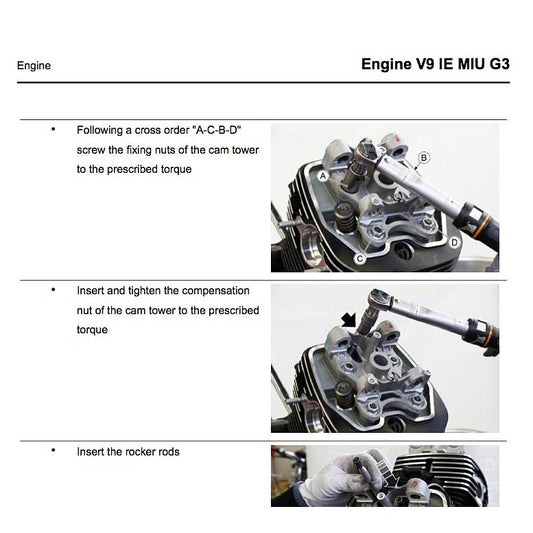 Engine

Engine V9 IE MIU G3

• Following a cross order "A-C-B-D" screw the fixing nuts of the cam tower to the prescribed torque

A
B
C
D

• Insert and tighten the compensation nut of the cam tower to the prescribed torque

• Insert the rocker rods